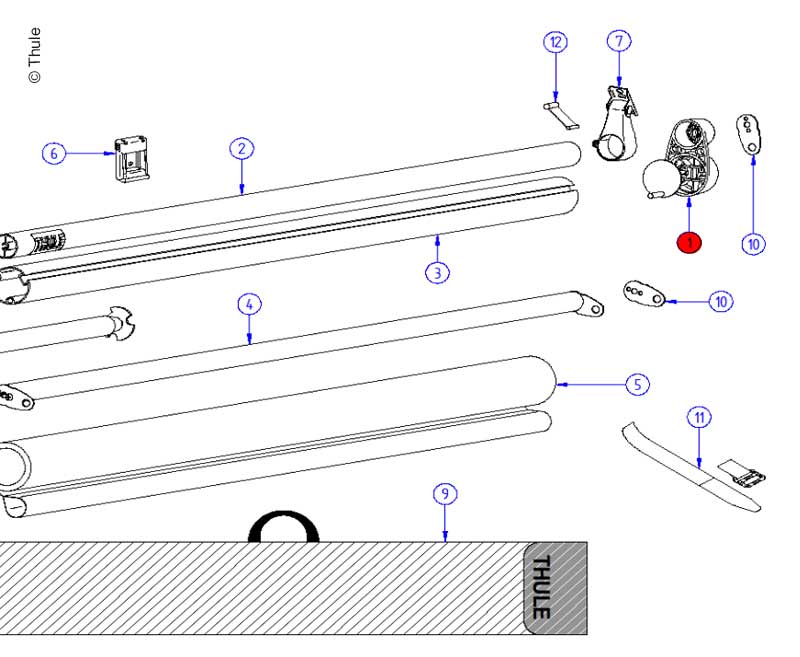 © Thule

12
7
6
2
1
10
3
10
4
5
11
9
THULE