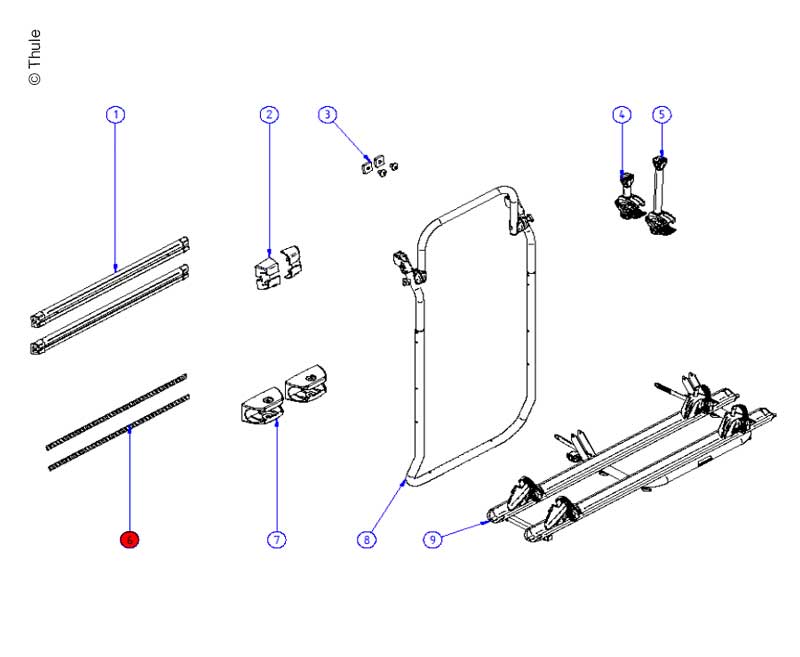 © Thule

1
2
3
4
5
6
7
8
9