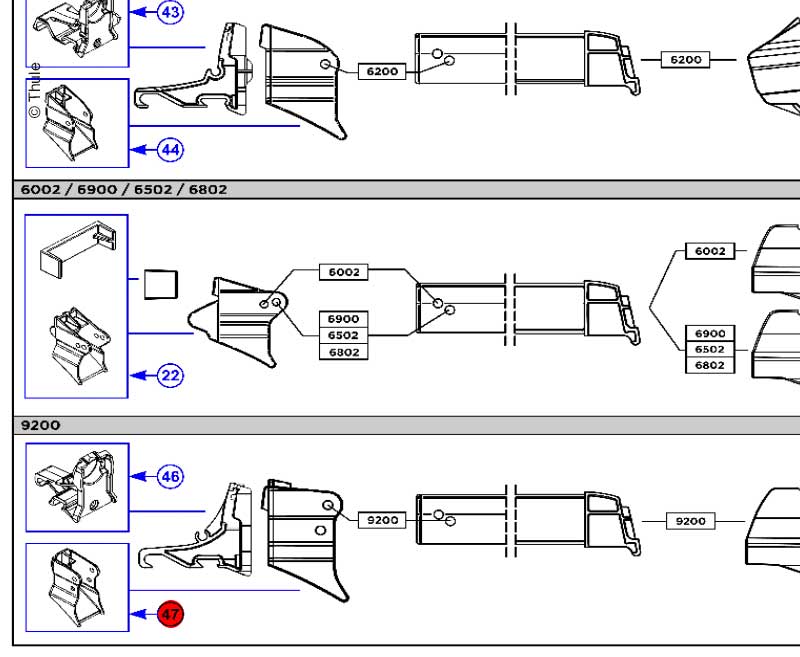 43

© Thule

6200

6200

44

6002 / 6900 / 6502 / 6802

6002

6900
6502
6802

6002

6900
6502
6802

22

9200

46

9200

9200

47