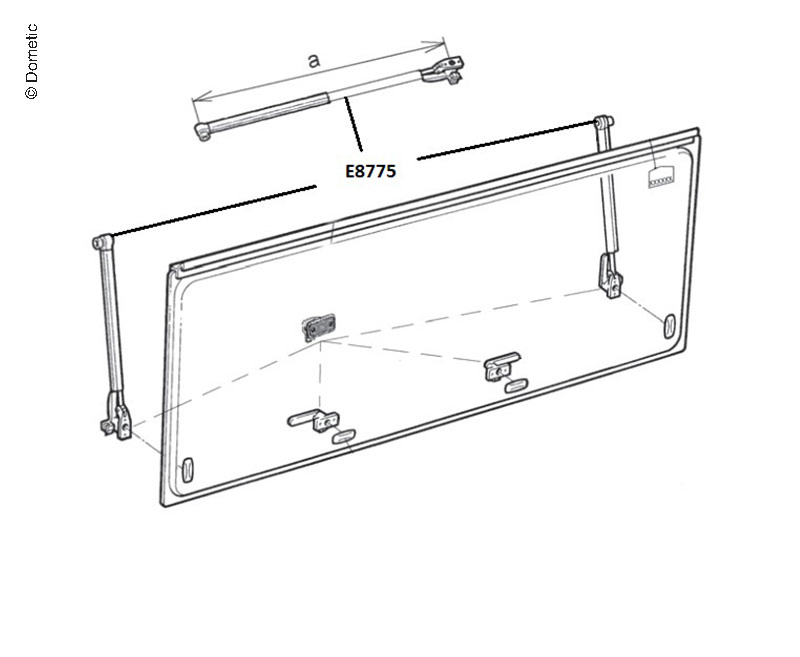 © Dometic

a

E8775