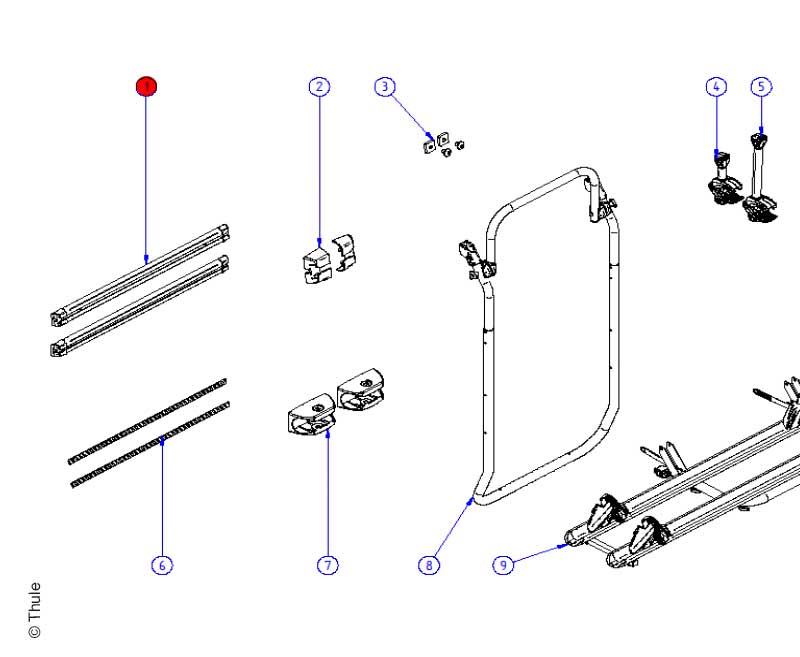 1
2
3
4
5
6
7
8
9
© Thule