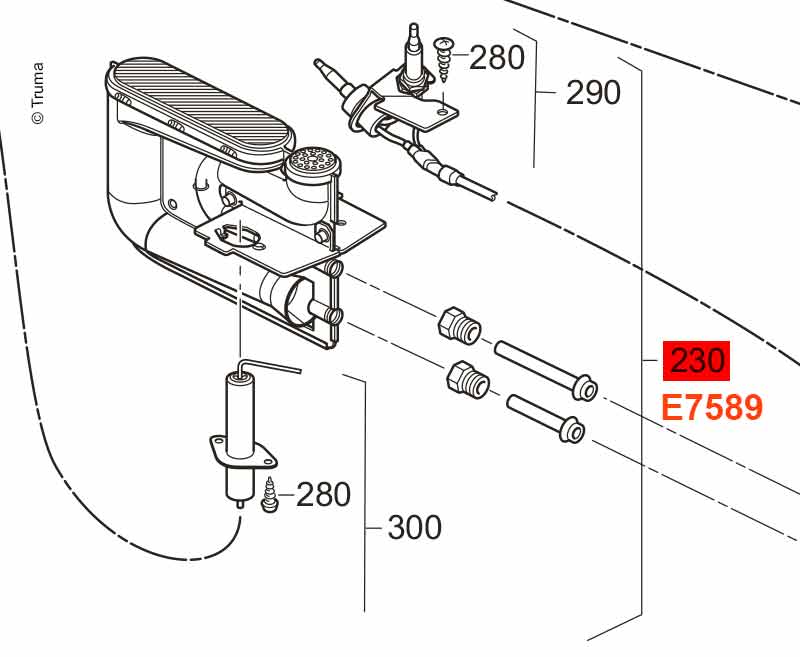 © Truma

280

290

230

E7589

280

300