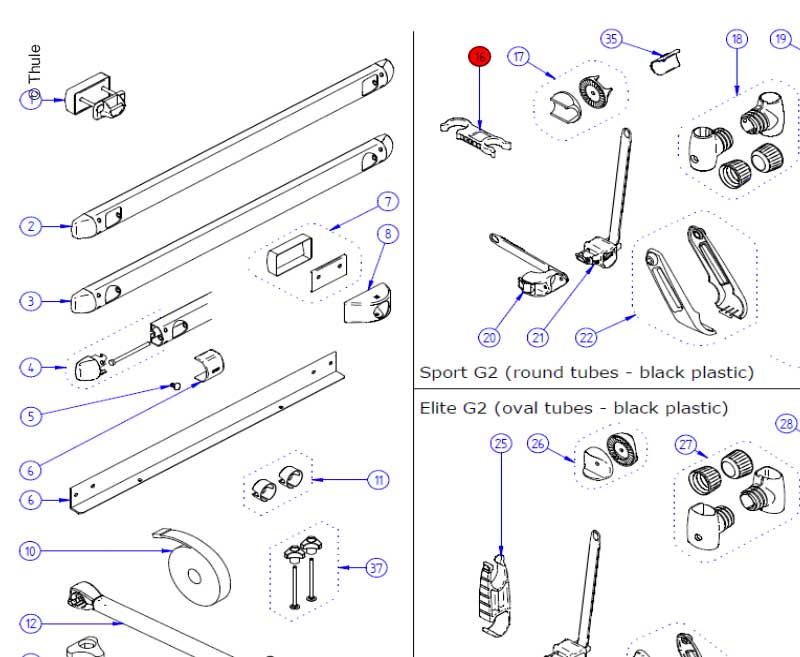 © Thule

1

2

3

4

5

6

6

7

8

10

11

12

37

16

17

35

18

19

20

21

22

Sport G2 (round tubes - black plastic)

Elite G2 (oval tubes - black plastic)

25

26

27

28