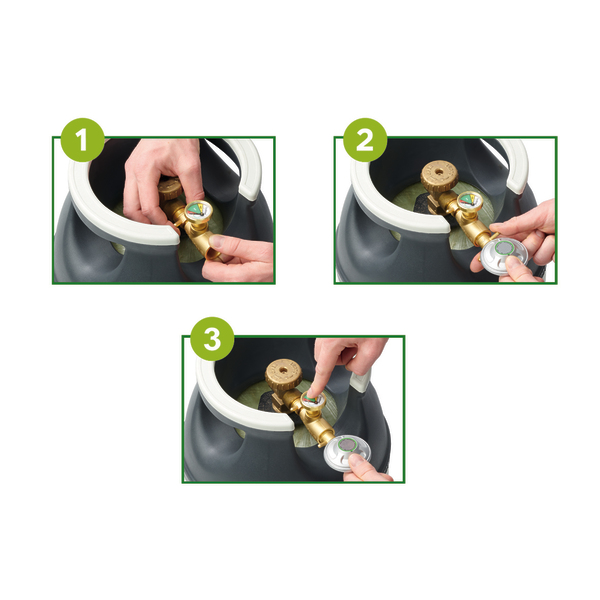 1

2

3