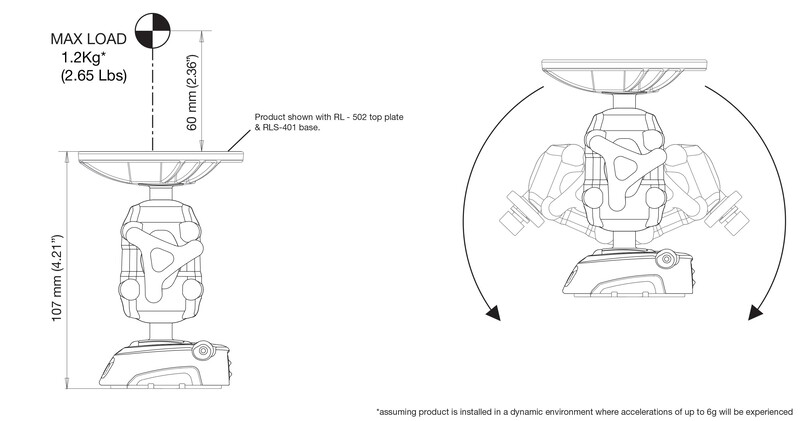 MAX LOAD
1.2Kg*
(2.65 Lbs)

60 mm (2.36")

Product shown with RL - 502 top plate & RLS-401 base.

107 mm (4.21")

*assuming product is installed in a dynamic environment where accelerations of up to 6g will be experienced