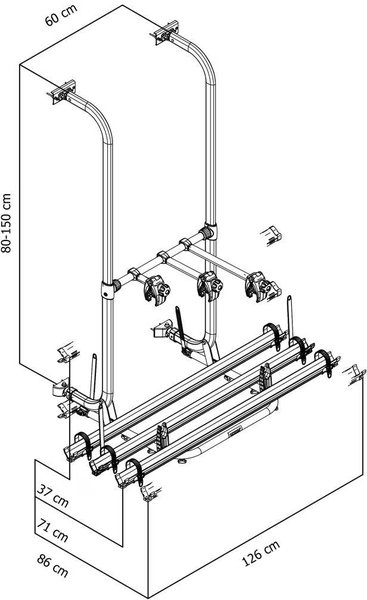 60 cm

80-150 cm

37 cm

71 cm

86 cm

126 cm