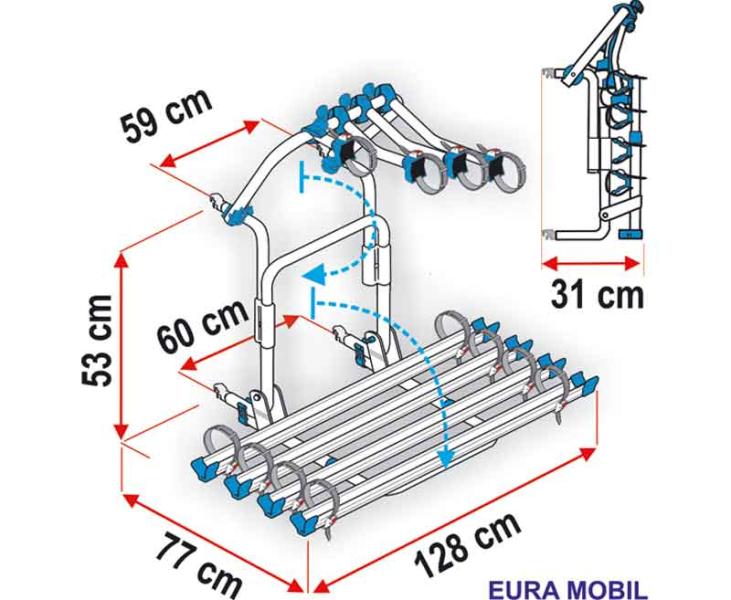 59 cm

31 cm

53 cm

60 cm

77 cm

128 cm

EURA MOBIL